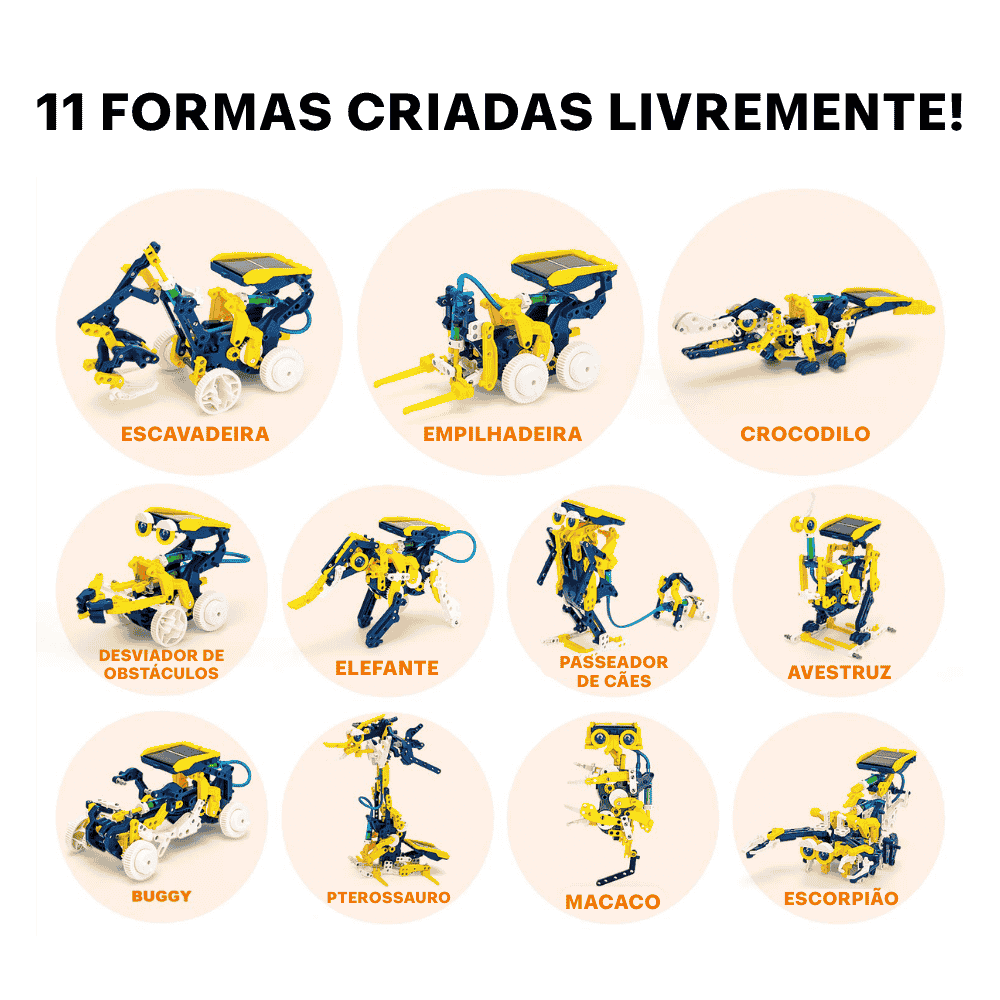 11 FORMAS CRIADAS LIVREMENTE!

ESCAVADEIRA

EMPILHADEIRA

CROCODILO

DESVIADOR DE OBSTÁCULOS

ELEFANTE

PASSEADOR DE CÃES

AVESTRUZ

BUGGY

PTEROSSAURO

MACACO

ESCORPIÃO