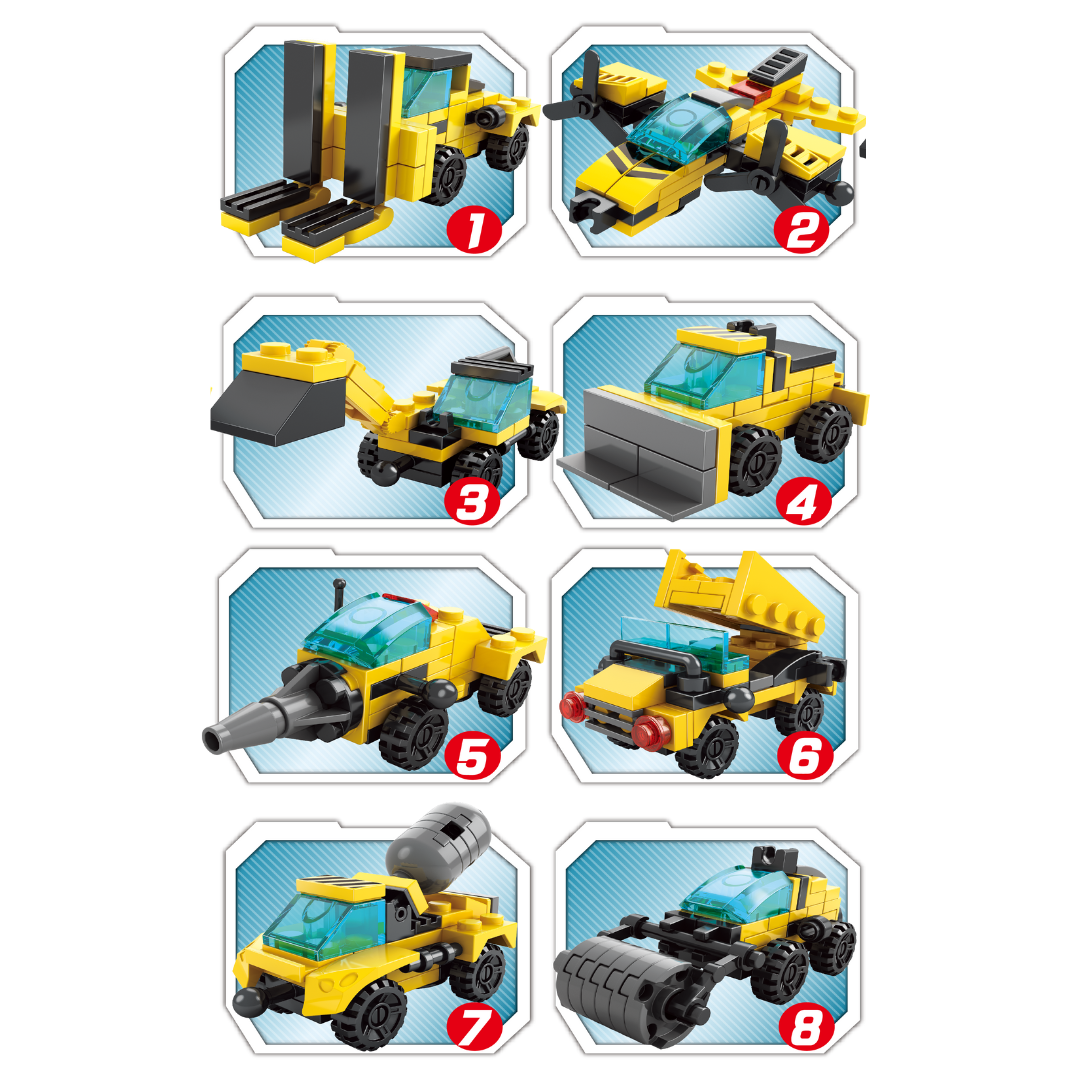 1
2
3
4
5
6
7
8